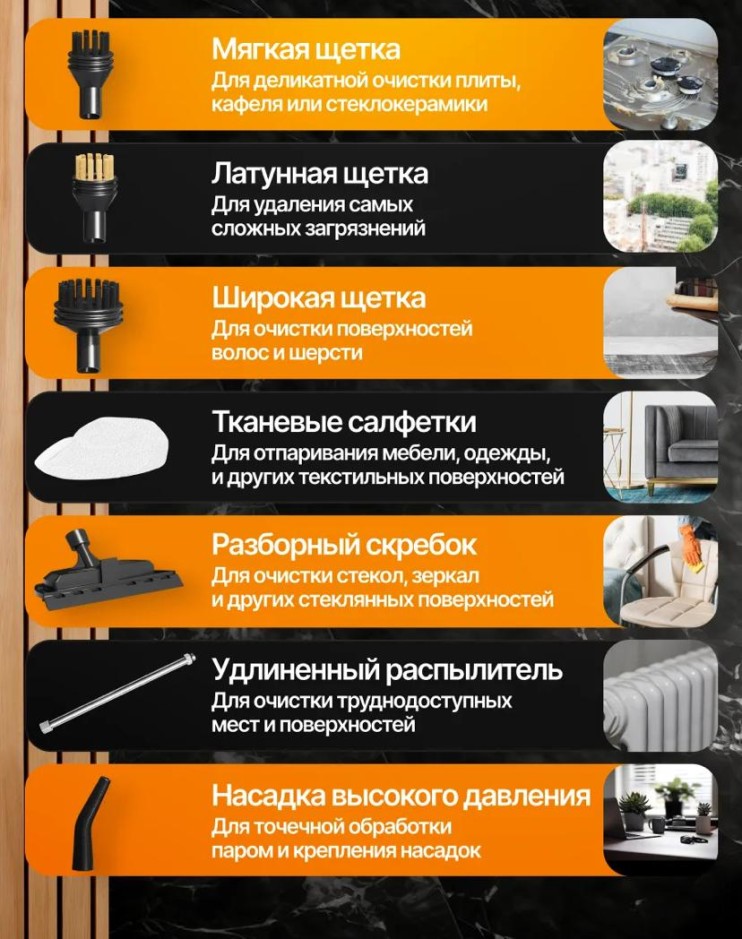 Мягкая щетка
Для деликатной очистки плиты, кафеля или стеклокерамики

Латунная щетка
Для удаления самых сложных загрязнений

Широкая щетка
Для очистки поверхностей волос и шерсти

Тканевые салфетки
Для отпаривания мебели, одежды, и других текстильных поверхностей

Разборный скребок
Для очистки стекол, зеркал и других стеклянных поверхностей

Удлиненный распылитель
Для очистки труднодоступных мест и поверхностей

Насадка высокого давления
Для точечной обработки паром и крепления насадок