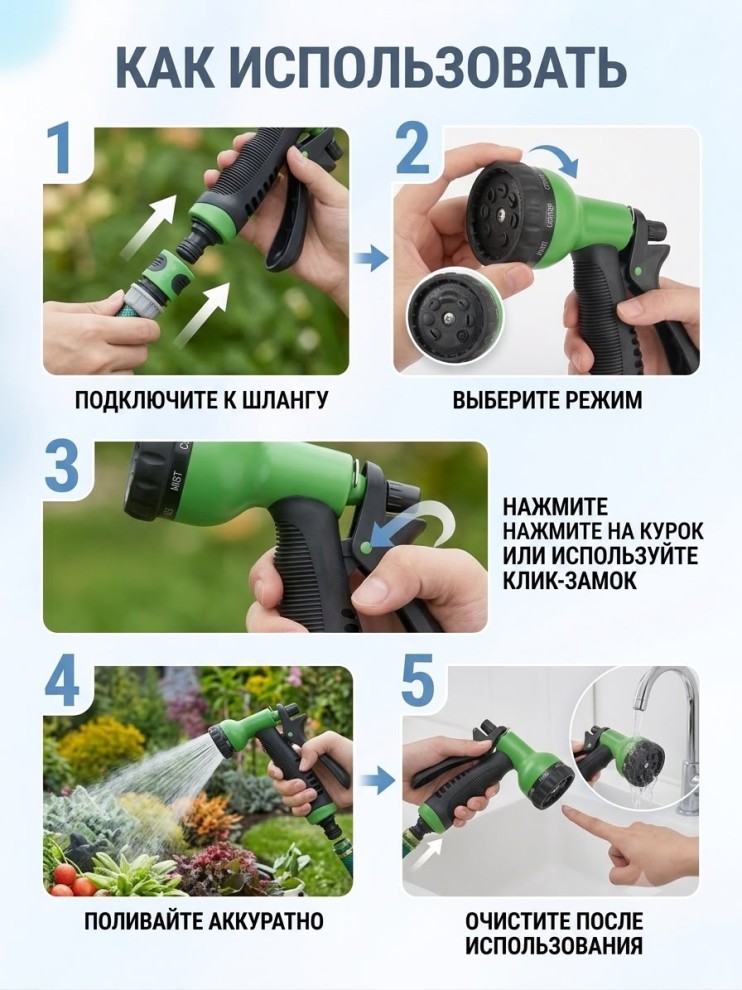 КАК ИСПОЛЬЗОВАТЬ

1

ПОДКЛЮЧИТЕ К ШЛАНГУ

2

ВЫБЕРИТЕ РЕЖИМ

3

MIST

НАЖМИТЕ
НАЖМИТЕ НА КУРОК
ИЛИ ИСПОЛЬЗУЙТЕ
КЛИК-ЗАМОК

4

ПОЛИВАЙТЕ АККУРАТНО

5

ОЧИСТИТЕ ПОСЛЕ
ИСПОЛЬЗОВАНИЯ