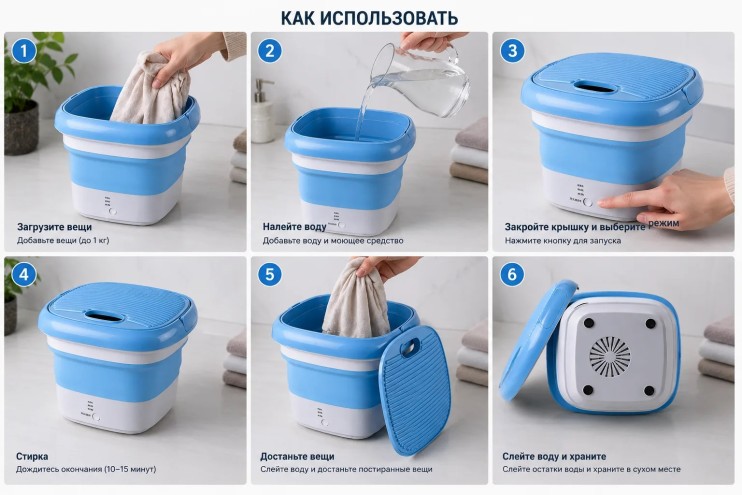 КАК ИСПОЛЬЗОВАТЬ

1
Загрузите вещи
Добавьте вещи (до 1 кг)

2
Налейте воду
Добавьте воду и моющее средство

3
Закройте крышку и выберите режим
Нажмите кнопку для запуска

4
Стирка
Дождитесь окончания (10–15 минут)

5
Достаньте вещи
Слейте воду и достаньте постиранные вещи

6
Слейте воду и храните
Слейте остатки воды и храните в сухом месте