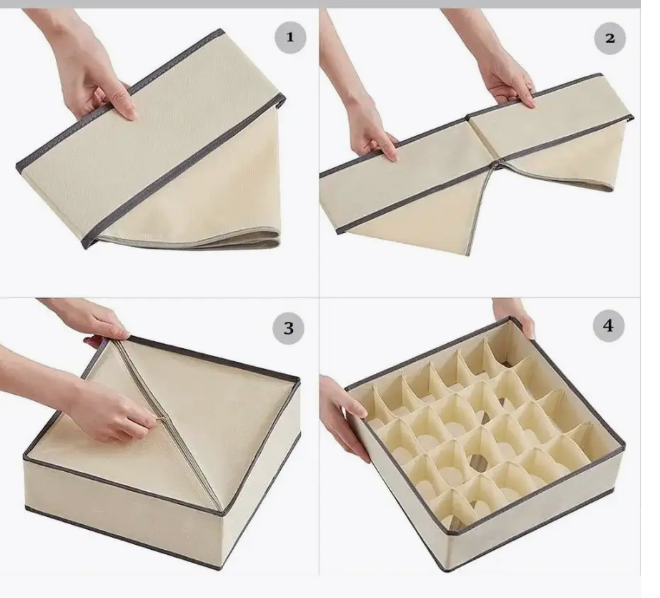 1

2

3

4