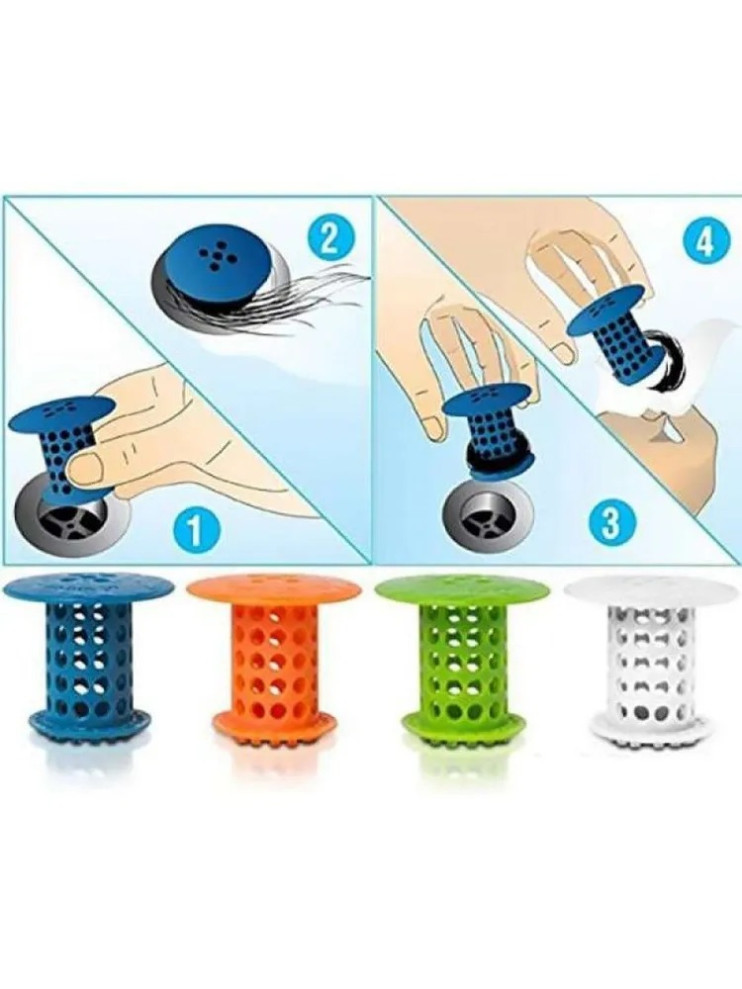 2
4
1
3