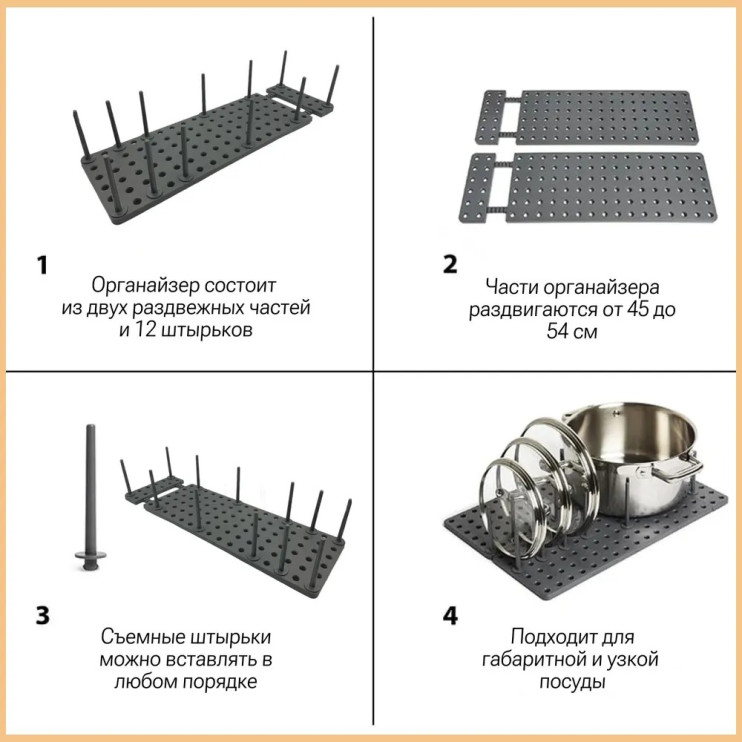 1

Органайзер состоит из двух раздвежных частей и 12 штырьков

2

Части органайзера раздвигаются от 45 до 54 см

3

Съемные штырьки можно вставлять в любом порядке

4

Подходит для габаритной и узкой посуды