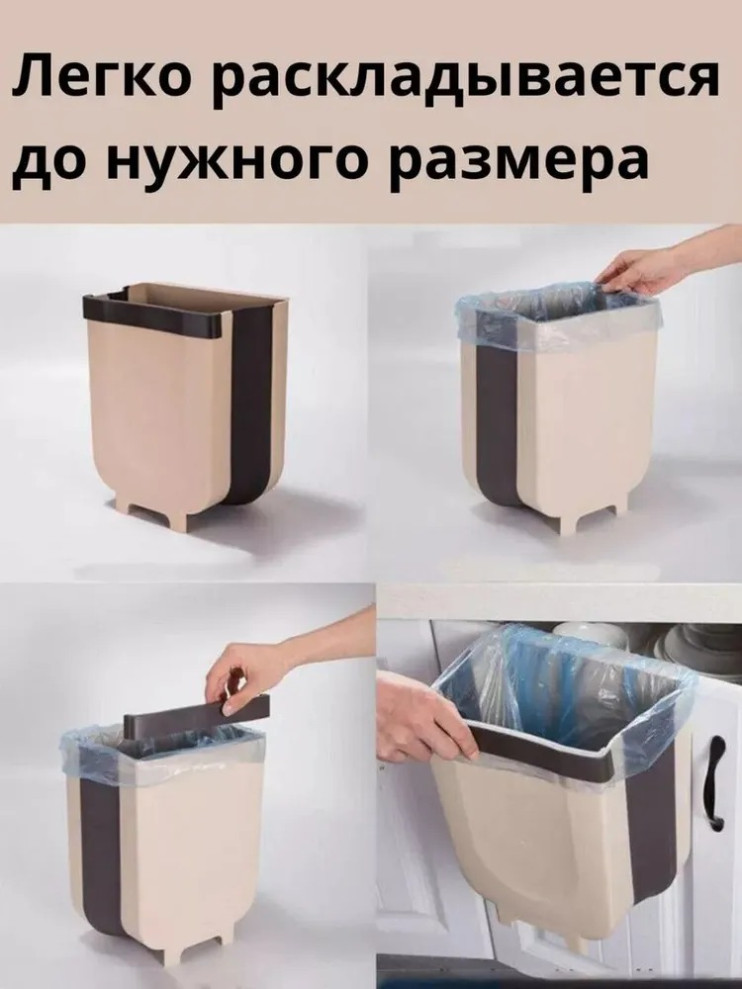 Легко раскладывается до нужного размера