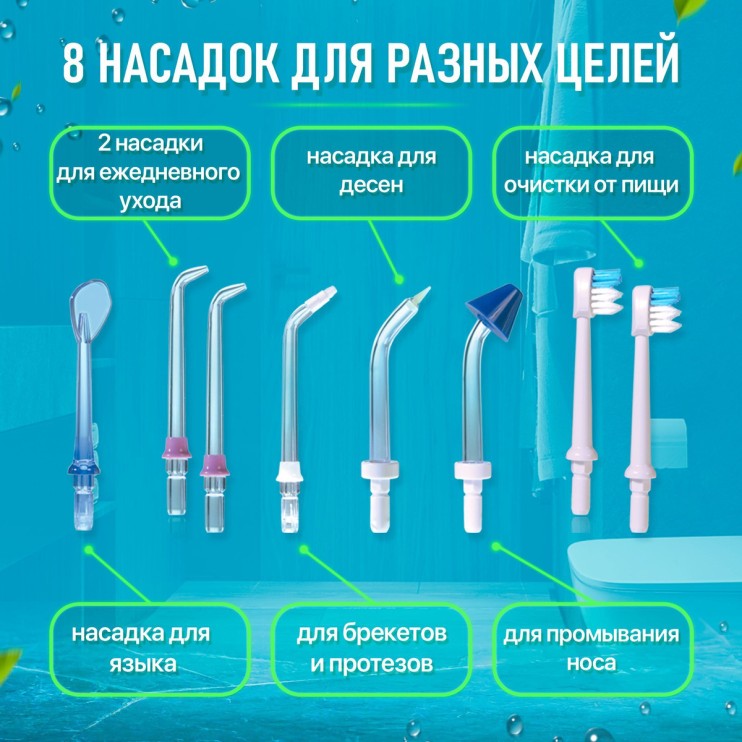 8 НАСАДОК ДЛЯ РАЗНЫХ ЦЕЛЕЙ

2 насадки для ежедневного ухода

насадка для десен

насадка для очистки от пищи

насадка для языка

для брекетов и протезов

для промывания носа